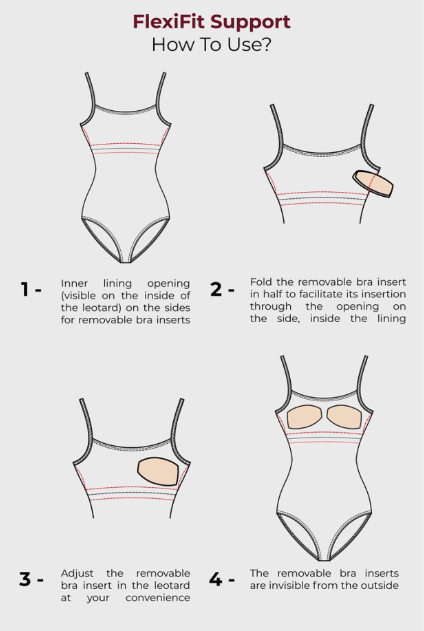 FlexiFit Support
How To Use?

1 - Inner lining opening (visible on the inside of the leotard) on the sides for removable bra inserts

2 - Fold the removable bra insert in half to facilitate its insertion through the opening on the side, inside the lining

3 - Adjust the removable bra insert in the leotard at your convenience

4 - The removable bra inserts are invisible from the outside